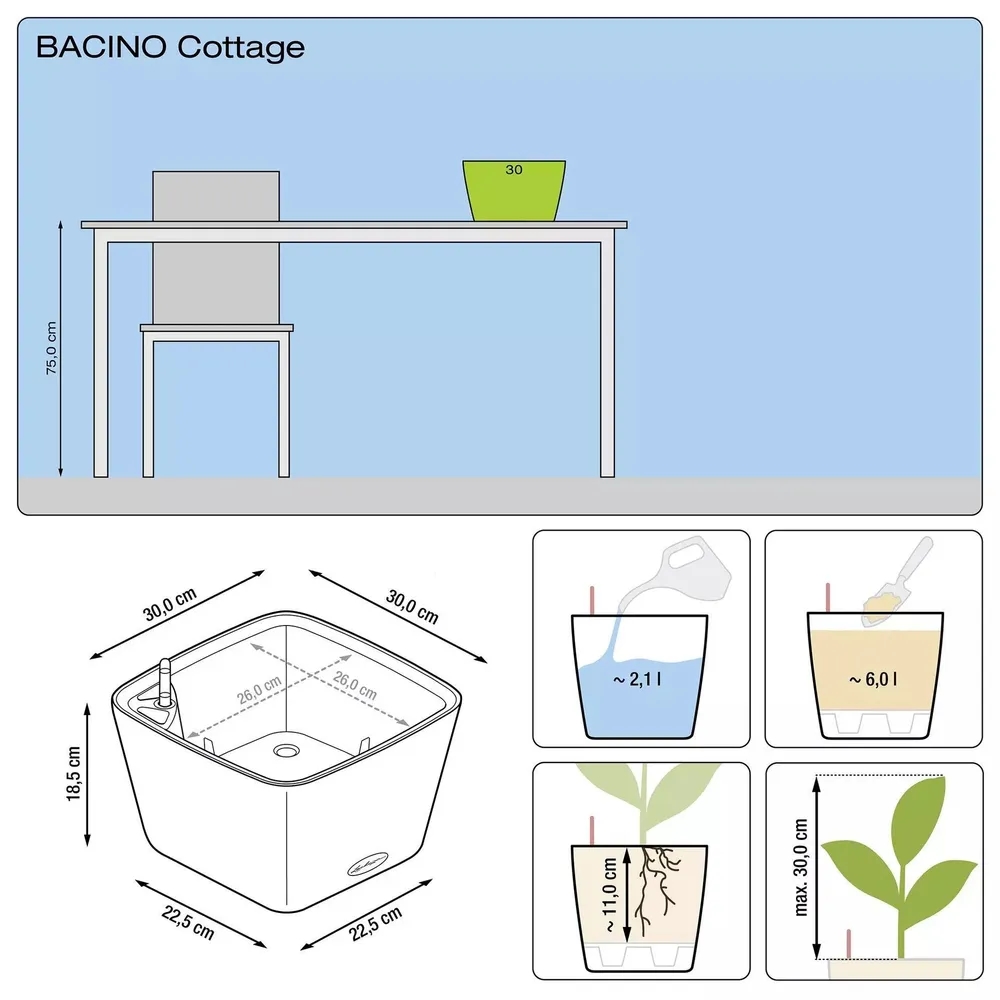 BACINO Cottage

30

75,0 cm

30,0 cm

30,0 cm

26,0 cm

26,0 cm

18,5 cm

22,5 cm

22,5 cm

~ 2,1 l

~ 6,0 l

~ 11,0 cm

max. 30,0 cm