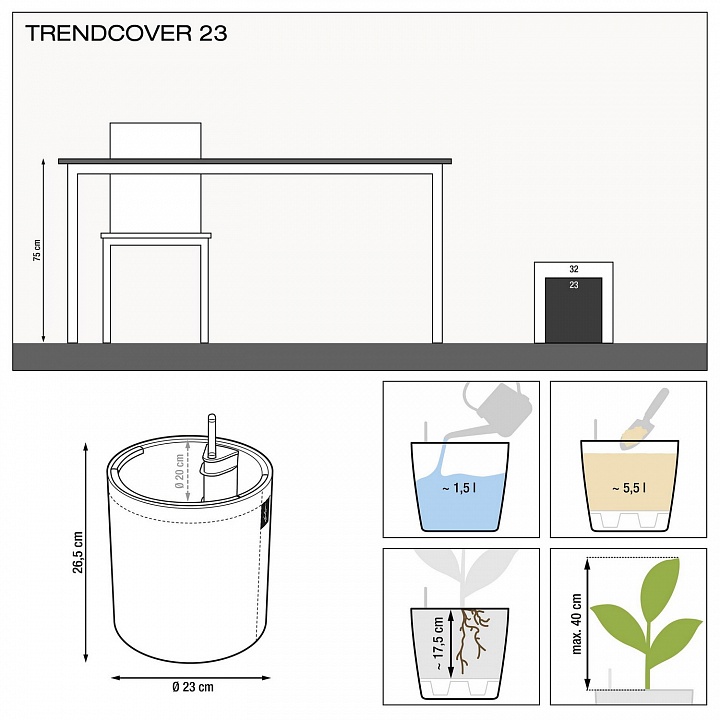 TRENDCOVER 23

75 cm

32

23

26,5 cm

Ø 20 cm

Ø 23 cm

~ 1,5 l

~ 5,5 l

~ 17,5 cm

max. 40 cm